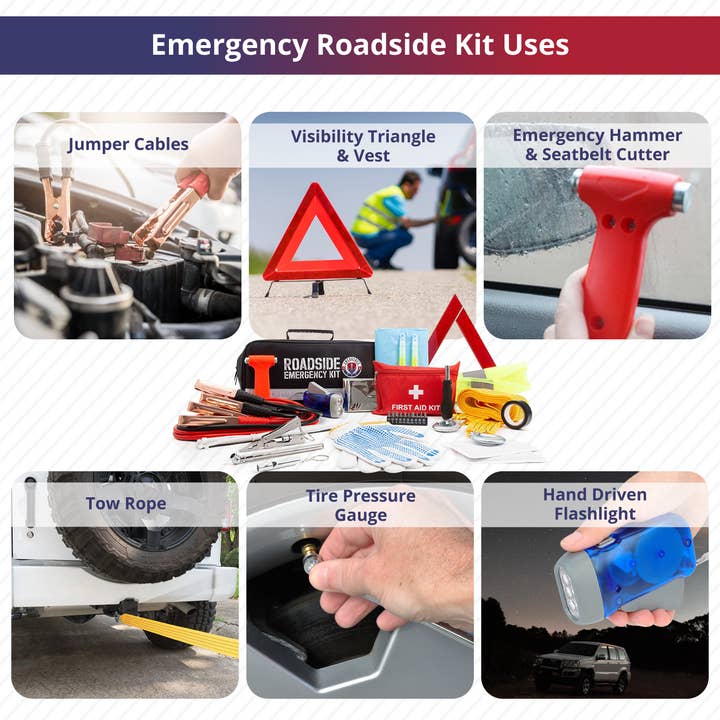 Emergency Roadside Kit Uses

Jumper Cables

Visibility Triangle & Vest

Emergency Hammer & Seatbelt Cutter

ROADSIDE EMERGENCY KIT

FIRST AID KIT

Tow Rope

Tire Pressure Gauge

Hand Driven Flashlight